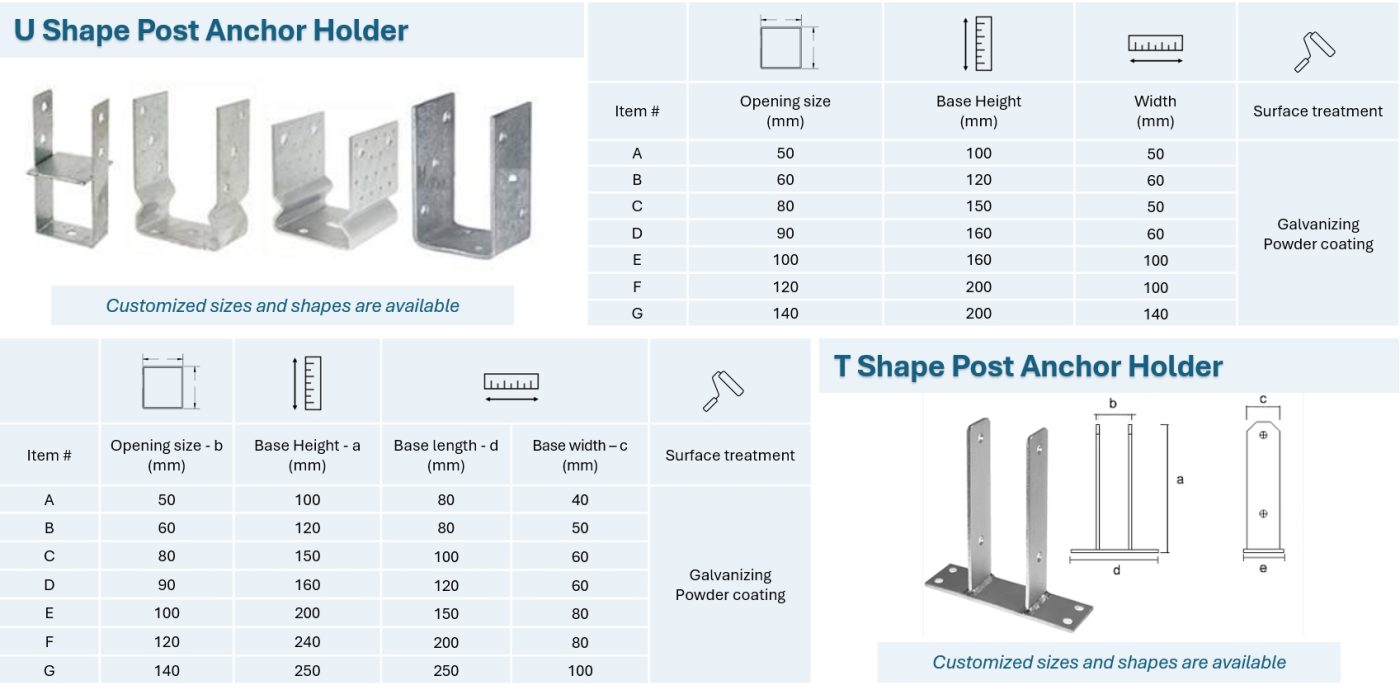 U Shape Post Anchor Holder

Customized sizes and shapes are available

| Item # | Opening size (mm) | Base Height (mm) | Width (mm) | Surface treatment |
|---|---|---|---|---|
| A | 50 | 100 | 50 | Galvanizing Powder coating |
| B | 60 | 120 | 60 | |
| C | 80 | 150 | 50 | |
| D | 90 | 160 | 60 | |
| E | 100 | 160 | 100 | |
| F | 120 | 200 | 100 | |
| G | 140 | 200 | 140 | |

| Item # | Opening size - b (mm) | Base Height - a (mm) | Base length - d (mm) | Base width – c (mm) | Surface treatment |
|---|---|---|---|---|---|
| A | 50 | 100 | 80 | 40 | Galvanizing Powder coating |
| B | 60 | 120 | 80 | 50 | |
| C | 80 | 150 | 100 | 60 | |
| D | 90 | 160 | 120 | 60 | |
| E | 100 | 200 | 150 | 80 | |
| F | 120 | 240 | 200 | 80 | |
| G | 140 | 250 | 250 | 100 | |

T Shape Post Anchor Holder

b
a
d
c
e

Customized sizes and shapes are available